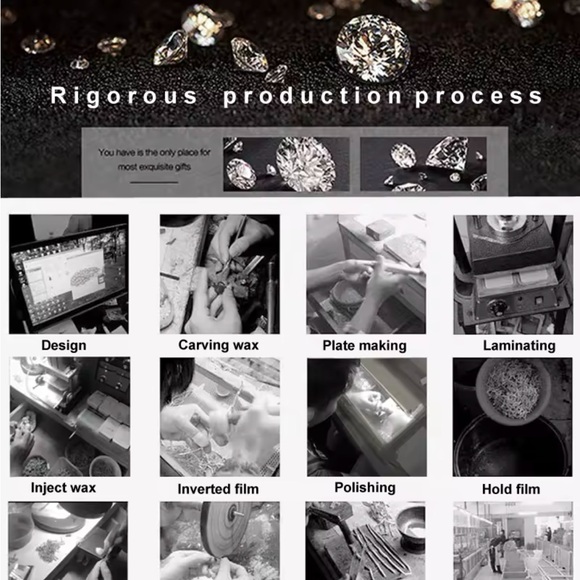 Rigorous production process

You have is the only place for most exquisite gifts

Design

Carving wax

Plate making

Laminating

Inject wax

Inverted film

Polishing

Hold film